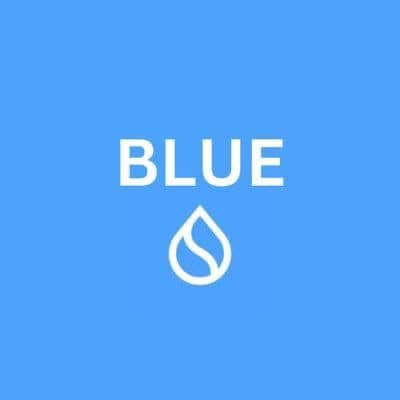 BLUE